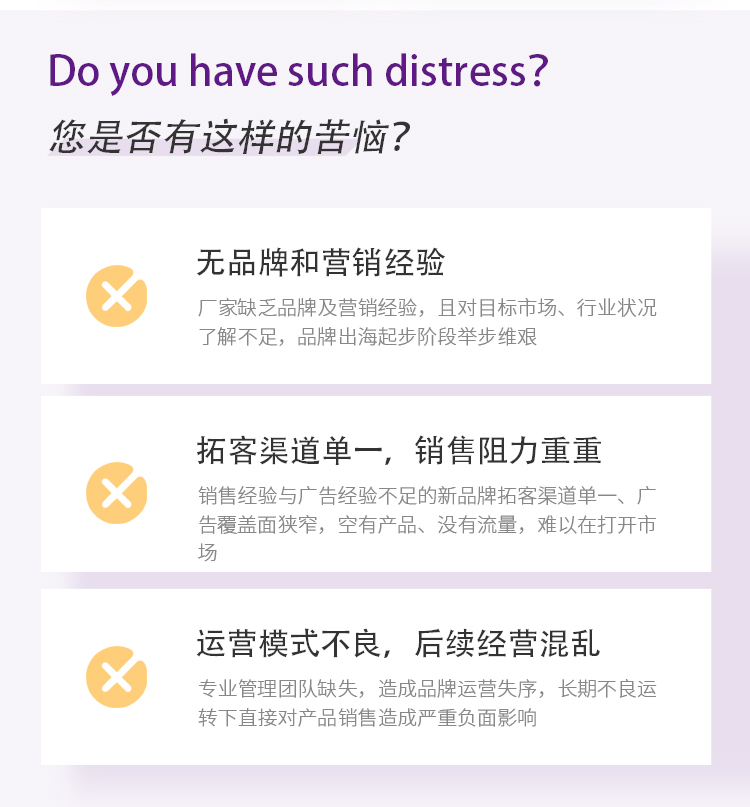 Do you have such distress?

您是否有这样的苦恼?

无品牌和营销经验

厂家缺乏品牌及营销经验，且对目标市场、行业状况了解不足，品牌出海起步阶段举步维艰

拓客渠道单一，销售阻力重重

销售经验与广告经验不足的新品牌拓客渠道单一、广告覆盖面狭窄，空有产品、没有流量，难以在打开市场

运营模式不良，后续经营混乱

专业管理团队缺失，造成品牌运营失序，长期不良运转下直接对产品销售造成严重负面影响