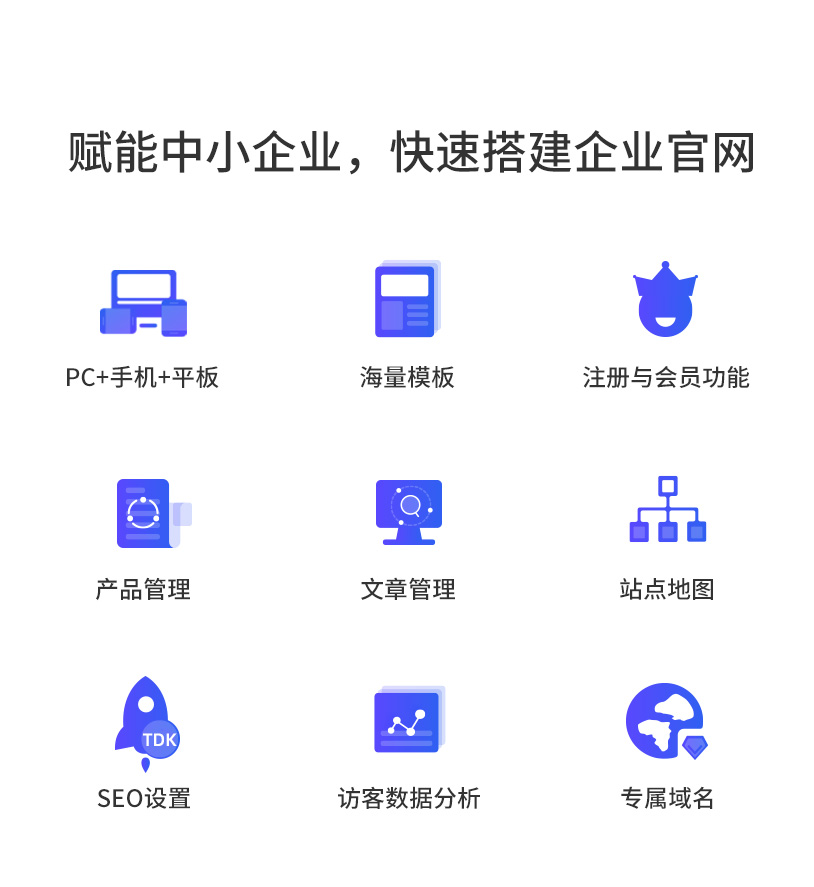 赋能中小企业，快速搭建企业官网

PC+手机+平板

海量模板

注册与会员功能

产品管理

文章管理

站点地图

TDK

SEO设置

访客数据分析

专属域名